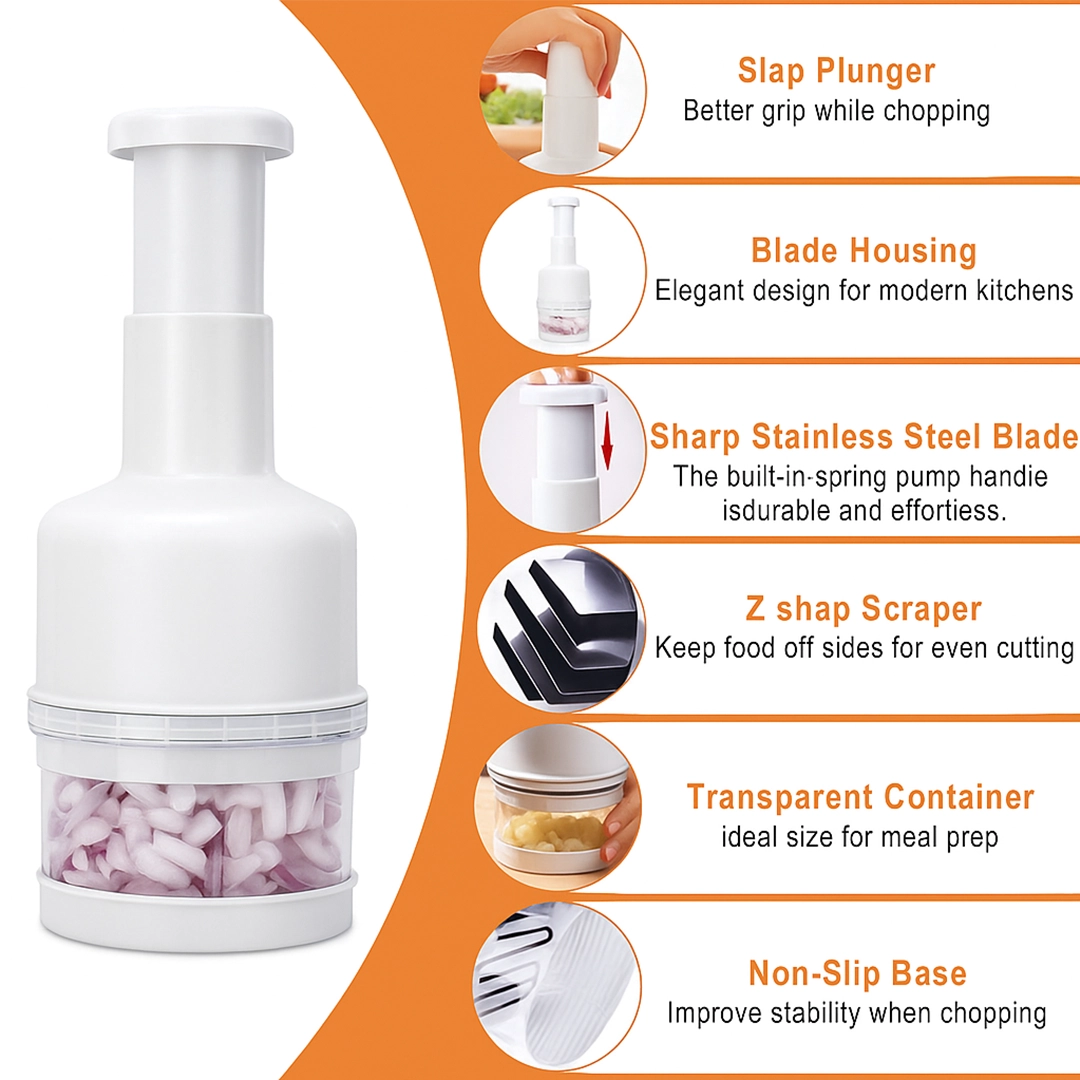 Slap Plunger
Better grip while chopping

Blade Housing
Elegant design for modern kitchens

Sharp Stainless Steel Blade
The built-in-spring pump handie isdurable and effortiess.

Z shap Scraper
Keep food off sides for even cutting

Transparent Container
ideal size for meal prep

Non-Slip Base
Improve stability when chopping